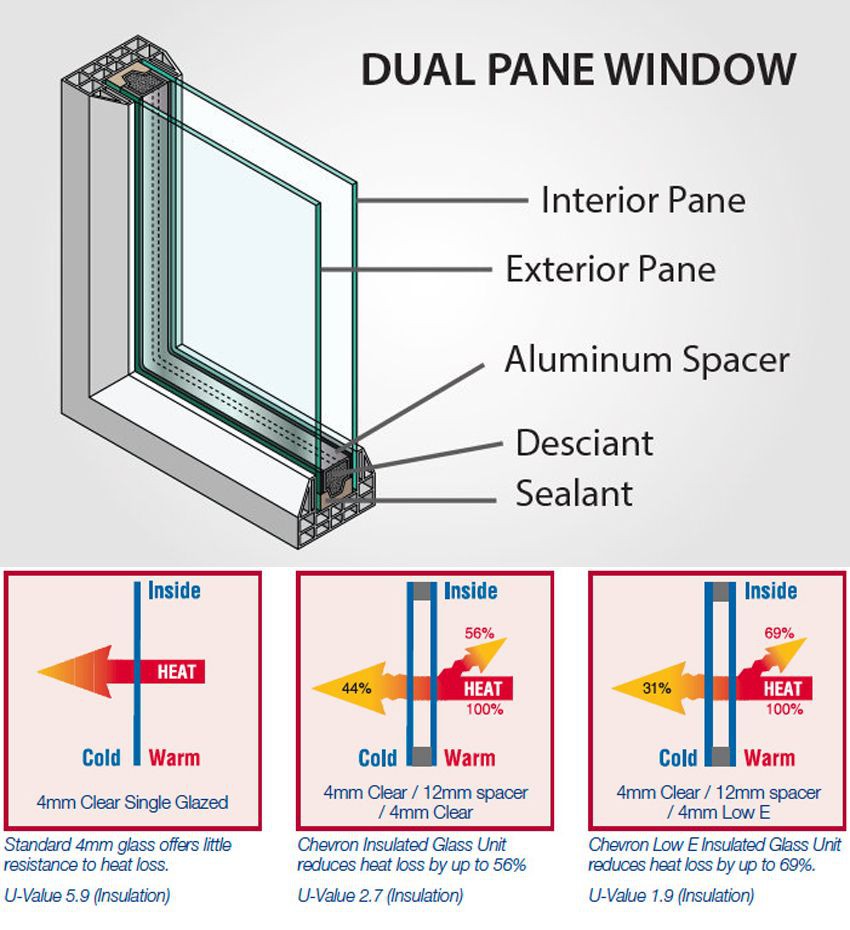 DUAL PANE WINDOW

Interior Pane

Exterior Pane

Aluminum Spacer

Desciant

Sealant

Inside

HEAT

Cold

Warm

4mm Clear Single Glazed

Standard 4mm glass offers little resistance to heat loss.

U-Value 5.9 (Insulation)

Inside

56%

44%

HEAT

100%

Cold

Warm

4mm Clear / 12mm spacer / 4mm Clear

Chevron Insulated Glass Unit reduces heat loss by up to 56%

U-Value 2.7 (Insulation)

Inside

69%

31%

HEAT

100%

Cold

Warm

4mm Clear / 12mm spacer / 4mm Low E

Chevron Low E Insulated Glass Unit reduces heat loss by up to 69%.

U-Value 1.9 (Insulation)